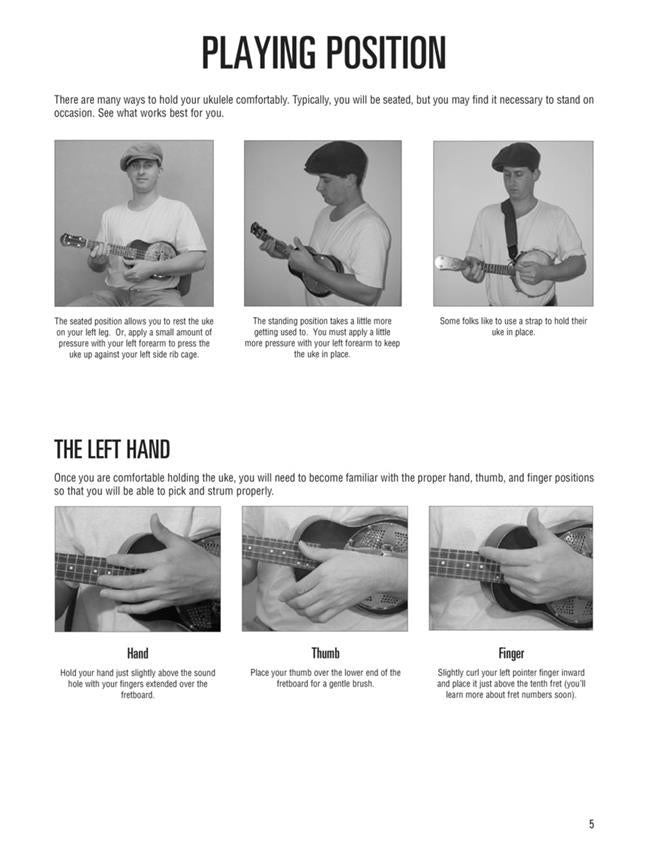 PLAYING POSITION

There are many ways to hold your ukulele comfortably. Typically, you will be seated, but you may find it necessary to stand on occasion. See what works best for you.

The seated position allows you to rest the uke on your left leg. Or, apply a small amount of pressure with your left forearm to press the uke up against your left side rib cage.

The standing position takes a little more getting used to. You must apply a little more pressure with your left forearm to keep the uke in place.

Some folks like to use a strap to hold their uke in place.

THE LEFT HAND

Once you are comfortable holding the uke, you will need to become familiar with the proper hand, thumb, and finger positions so that you will be able to pick and strum properly.

Hand

Hold your hand just slightly above the sound hole with your fingers extended over the fretboard.

Thumb

Place your thumb over the lower end of the fretboard for a gentle brush.

Finger

Slightly curl your left pointer finger inward and place it just above the tenth fret (you'll learn more about fret numbers soon).

5